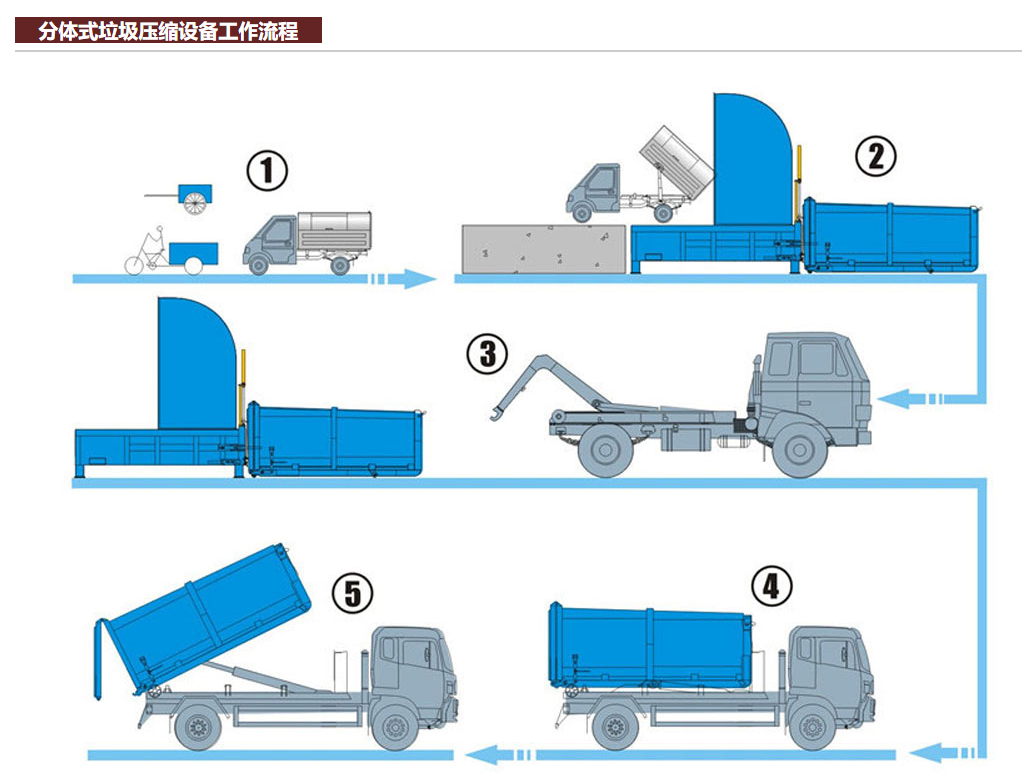 分体式垃圾压缩设备工作流程

1

2

3

4

5